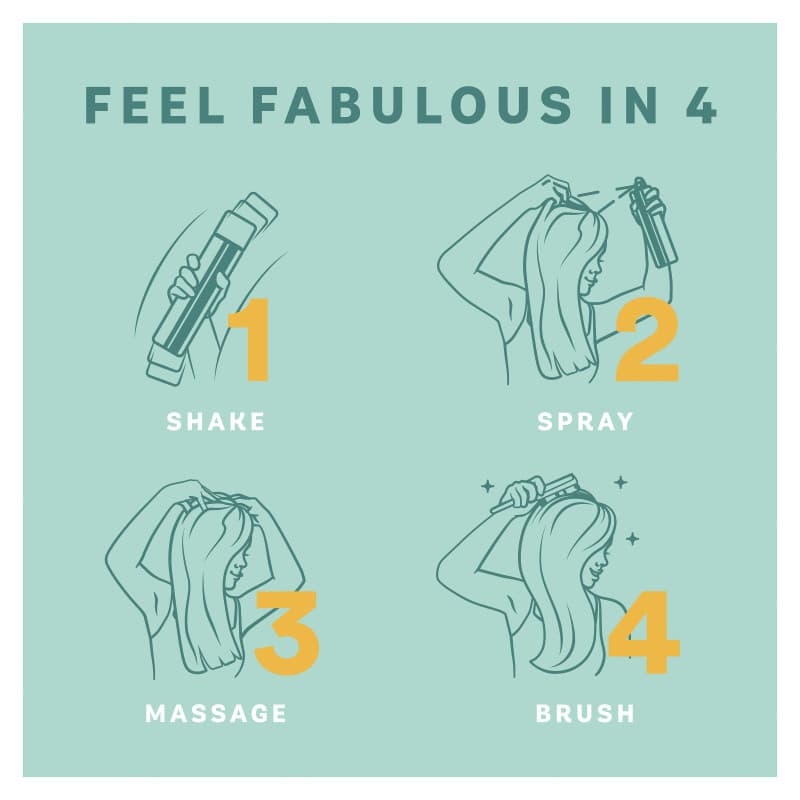 FEEL FABULOUS IN 4

1
SHAKE

2
SPRAY

3
MASSAGE

4
BRUSH