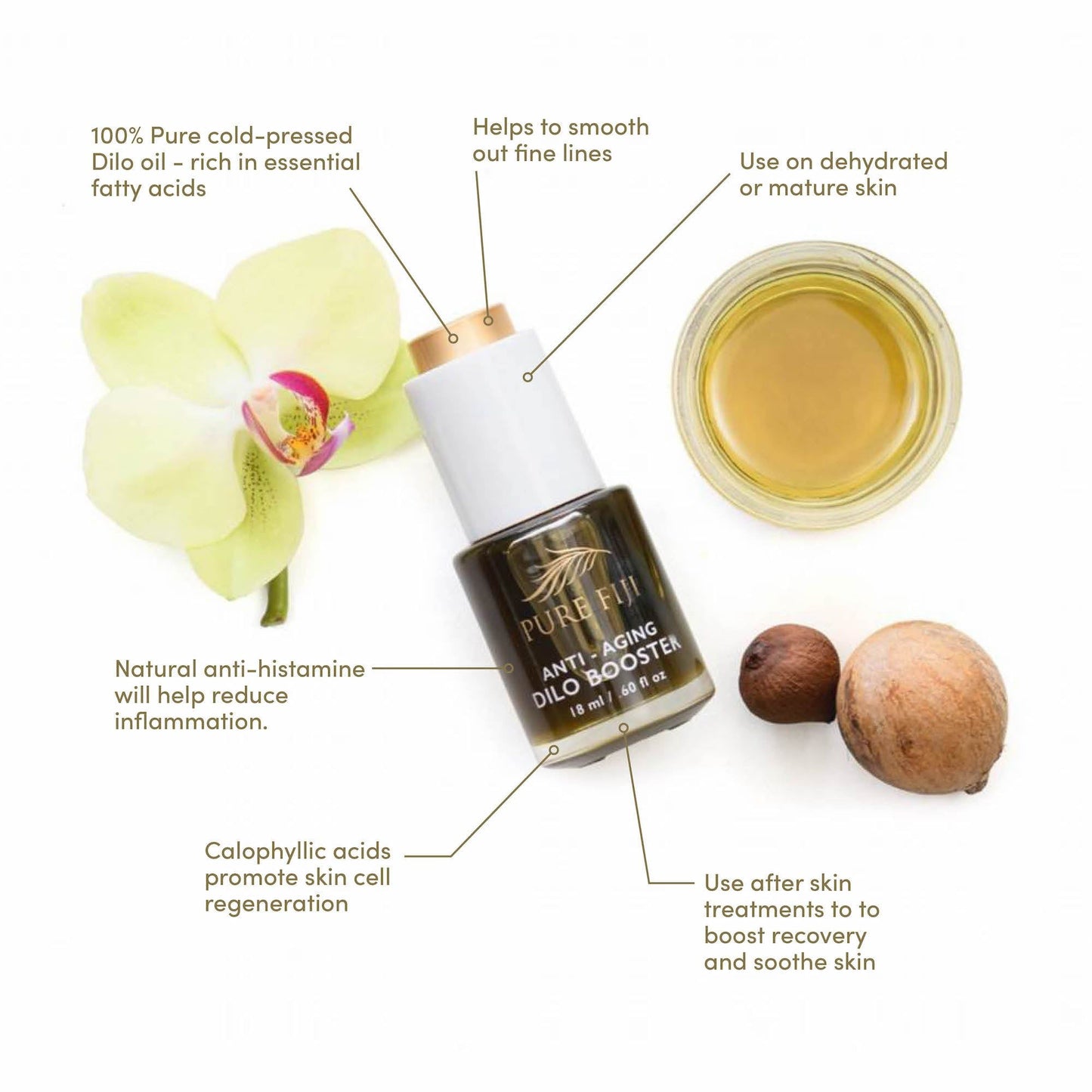 100% Pure cold-pressed Dilo oil - rich in essential fatty acids

Helps to smooth out fine lines

Use on dehydrated or mature skin

PURE FIJI
ANTI - AGING
DILO BOOSTER
18 ml / .60 fl oz

Natural anti-histamine will help reduce inflammation.

Calophyllic acids promote skin cell regeneration

Use after skin treatments to to boost recovery and soothe skin