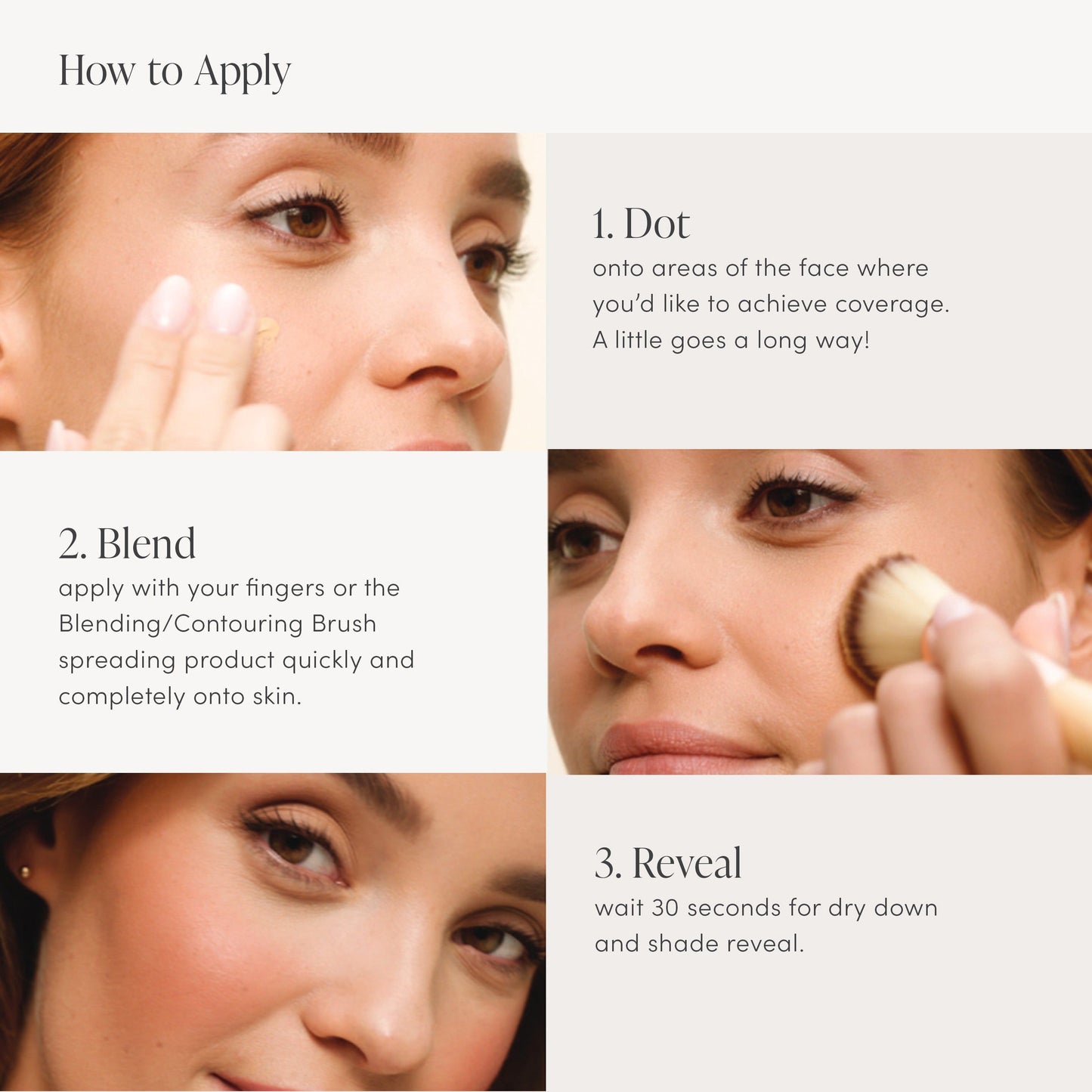 How to Apply

1. Dot
onto areas of the face where you'd like to achieve coverage. A little goes a long way!

2. Blend
apply with your fingers or the Blending/Contouring Brush spreading product quickly and completely onto skin.

3. Reveal
wait 30 seconds for dry down and shade reveal.