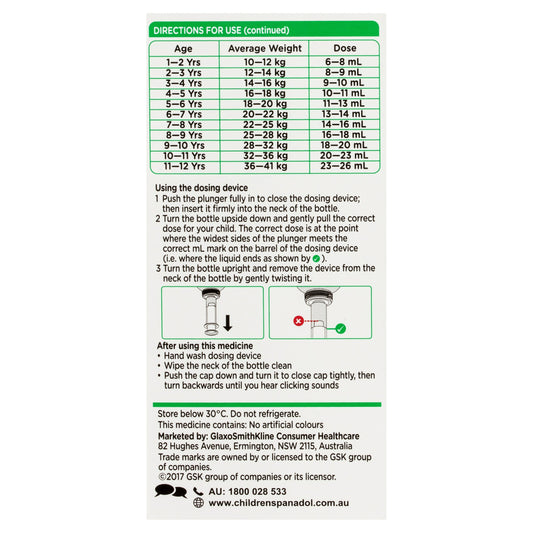 DIRECTIONS FOR USE (continued)

| Age | Average Weight | Dose |
|---|---|---|
| 1–2 Yrs | 10–12 kg | 6–8 mL |
| 2–3 Yrs | 12–14 kg | 8–9 mL |
| 3–4 Yrs | 14–16 kg | 9–10 mL |
| 4–5 Yrs | 16–18 kg | 10–11 mL |
| 5–6 Yrs | 18–20 kg | 11–13 mL |
| 6–7 Yrs | 20–22 kg | 13–14 mL |
| 7–8 Yrs | 22–25 kg | 14–16 mL |
| 8–9 Yrs | 25–28 kg | 16–18 mL |
| 9–10 Yrs | 28–32 kg | 18–20 mL |
| 10–11 Yrs | 32–36 kg | 20–23 mL |
| 11–12 Yrs | 36–41 kg | 23–26 mL |

Using the dosing device
1 Push the plunger fully in to close the dosing device; then insert it firmly into the neck of the bottle.
2 Turn the bottle upside down and gently pull the correct dose for your child. The correct dose is at the point where the widest sides of the plunger meets the correct mL mark on the barrel of the dosing device (i.e. where the liquid ends as shown by ).
3 Turn the bottle upright and remove the device from the neck of the bottle by gently twisting it.

After using this medicine
• Hand wash dosing device
• Wipe the neck of the bottle clean
• Push the cap down and turn it to close cap tightly, then turn backwards until you hear clicking sounds

Store below 30°C. Do not refrigerate.
This medicine contains: No artificial colours
Marketed by: GlaxoSmithKline Consumer Healthcare
82 Hughes Avenue, Ermington, NSW 2115, Australia
Trade marks are owned by or licensed to the GSK group of companies.
©2017 GSK group of companies or its licensor.

AU: 1800 028 533
www.childrenspanadol.com.au